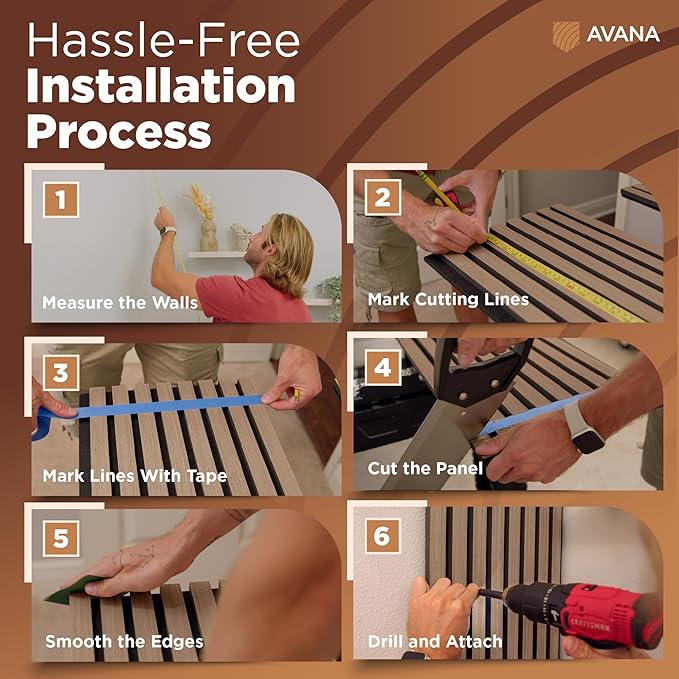 Hassle-Free
Installation
Process

AVANA

1
Measure the Walls

2
Mark Cutting Lines

3
Mark Lines With Tape

4
Cut the Panel

5
Smooth the Edges

6
Drill and Attach

CRAFTSMAN