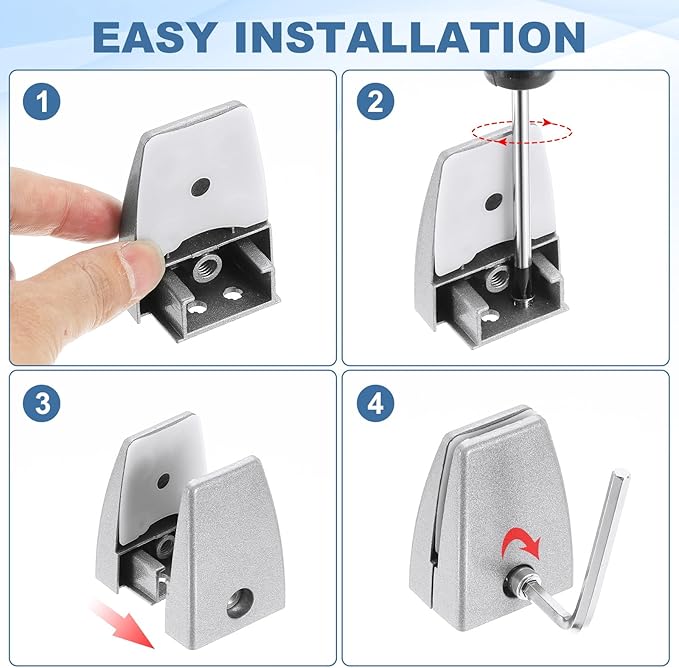 EASY INSTALLATION

1

2

3

4